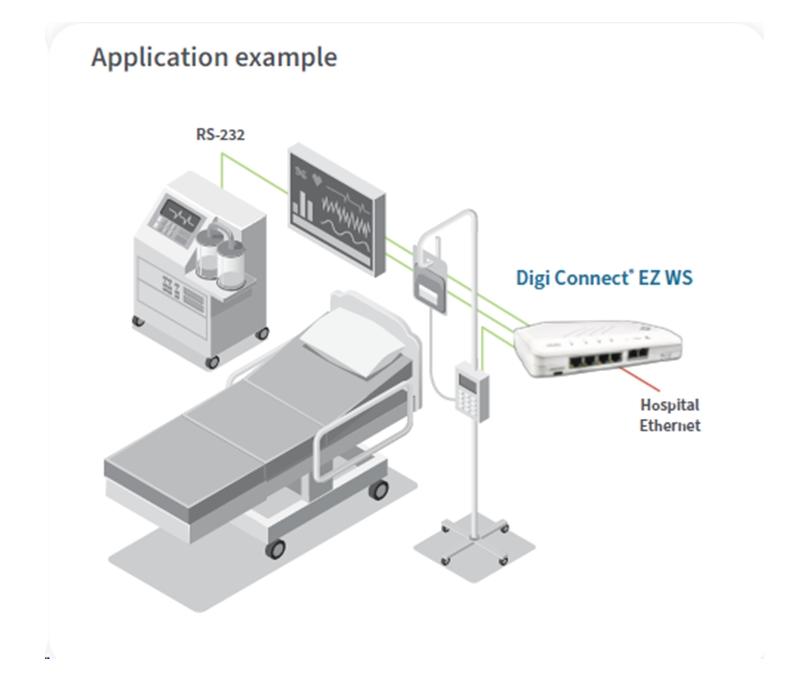 Application example

RS-232

Digi Connect® EZ WS

Hospital Ethernet